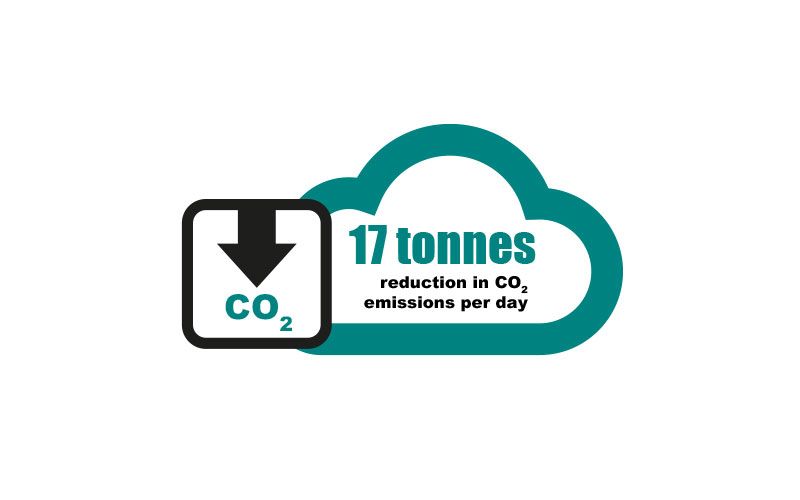 $CO_2$

17 tonnes

reduction in $CO_2$ emissions per day