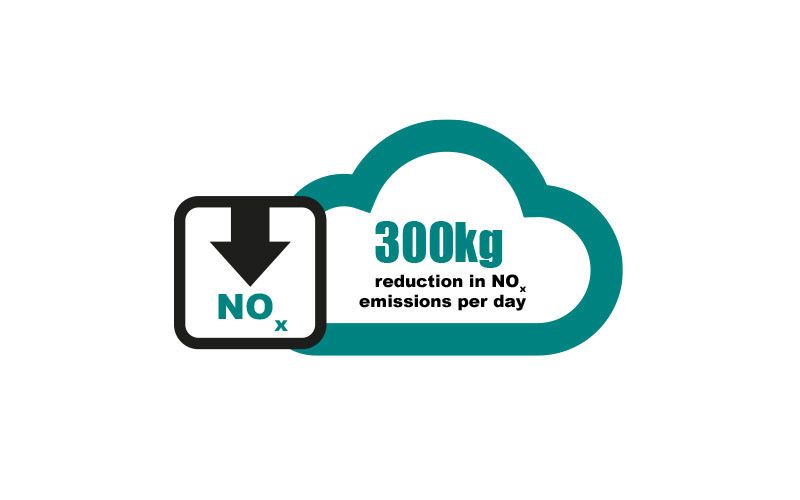 $NO_x$

300kg

reduction in $NO_x$ emissions per day