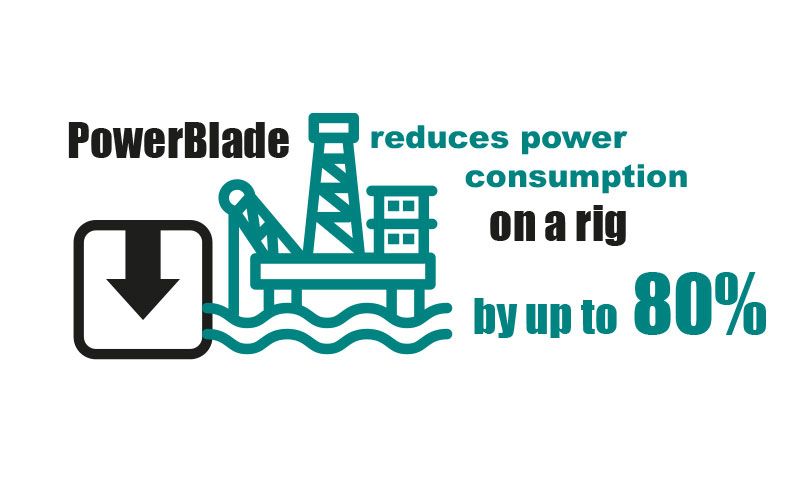 PowerBlade reduces power consumption on a rig by up to 80%