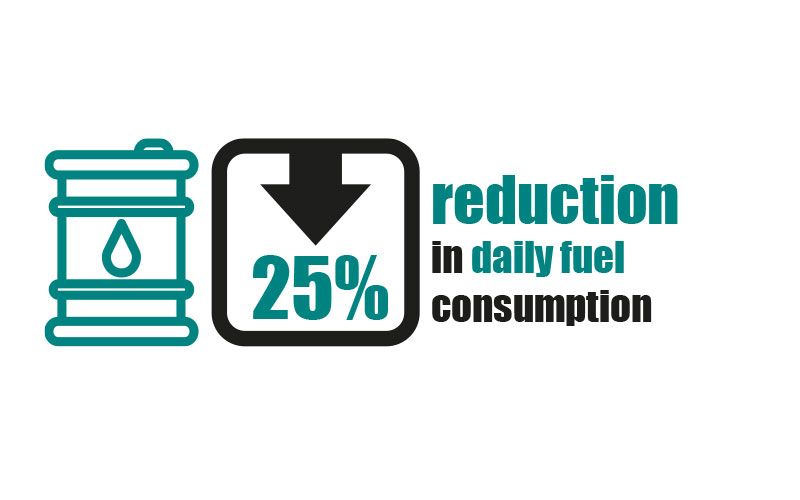 25%

reduction
in daily fuel
consumption