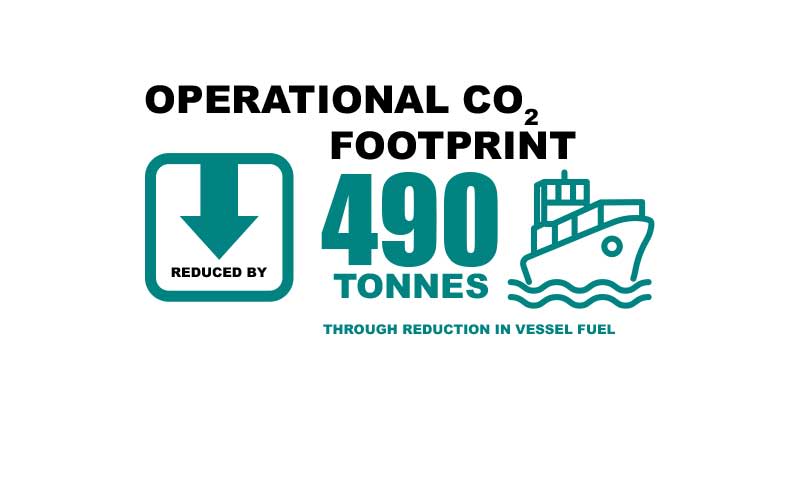 OPERATIONAL $CO_2$ FOOTPRINT

REDUCED BY

490 TONNES

THROUGH REDUCTION IN VESSEL FUEL