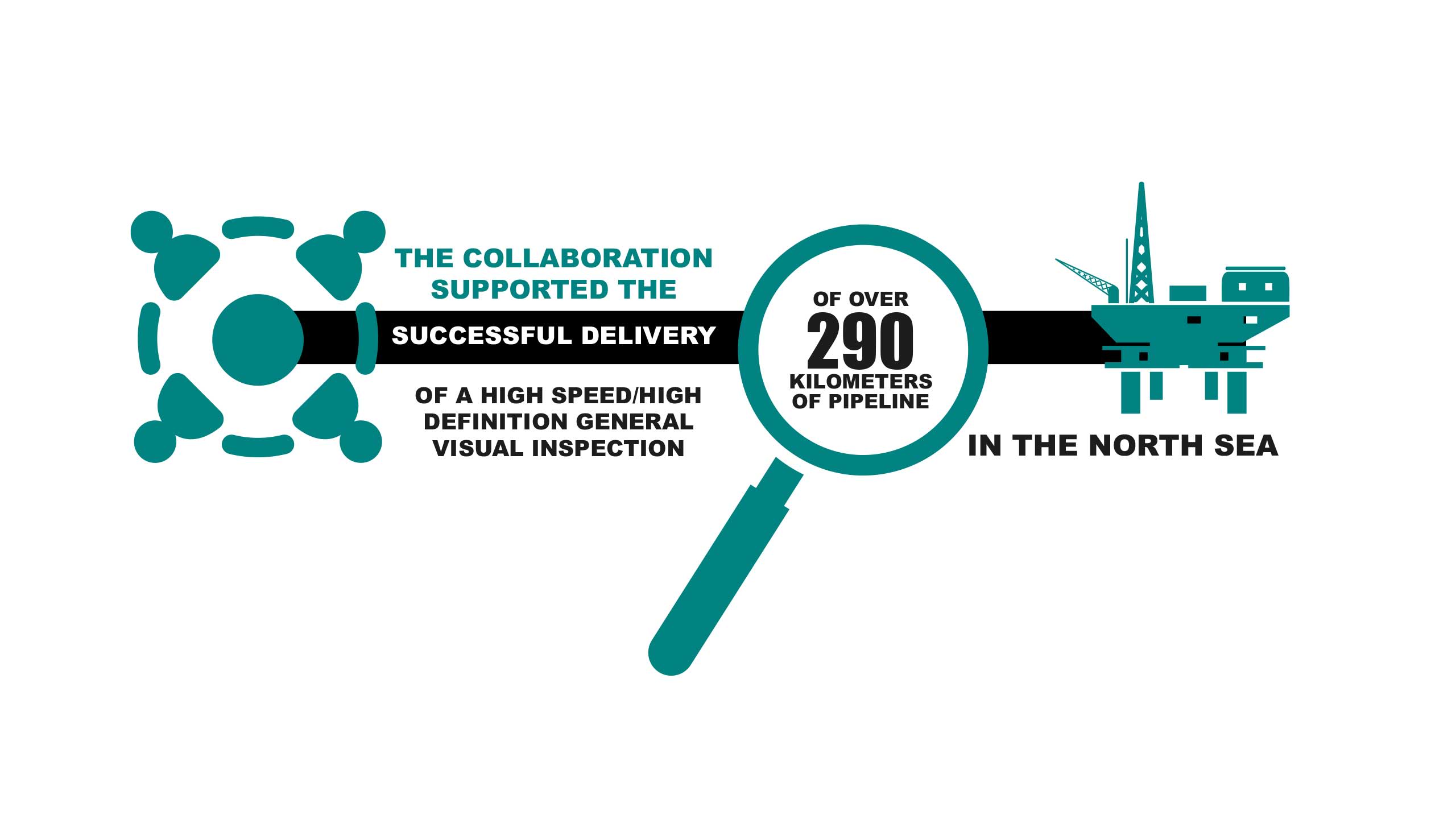 THE COLLABORATION SUPPORTED THE

SUCCESSFUL DELIVERY

OF A HIGH SPEED/HIGH DEFINITION GENERAL VISUAL INSPECTION

OF OVER
290
KILOMETERS OF PIPELINE

IN THE NORTH SEA