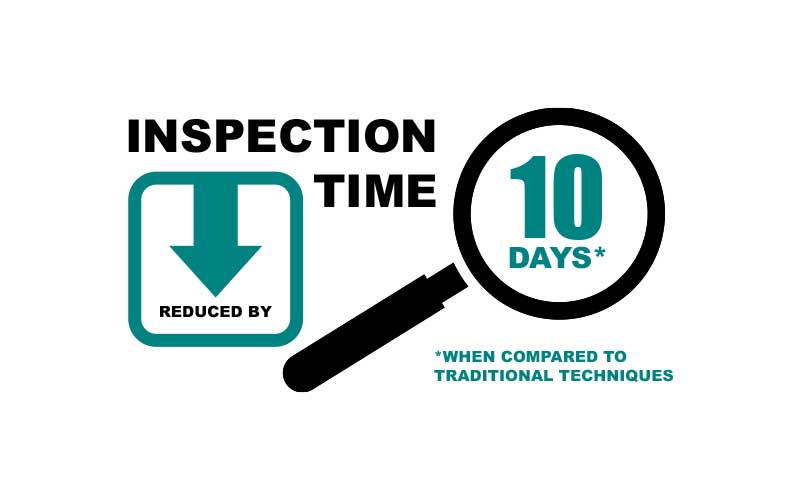 INSPECTION TIME

REDUCED BY

10 DAYS*

*WHEN COMPARED TO TRADITIONAL TECHNIQUES