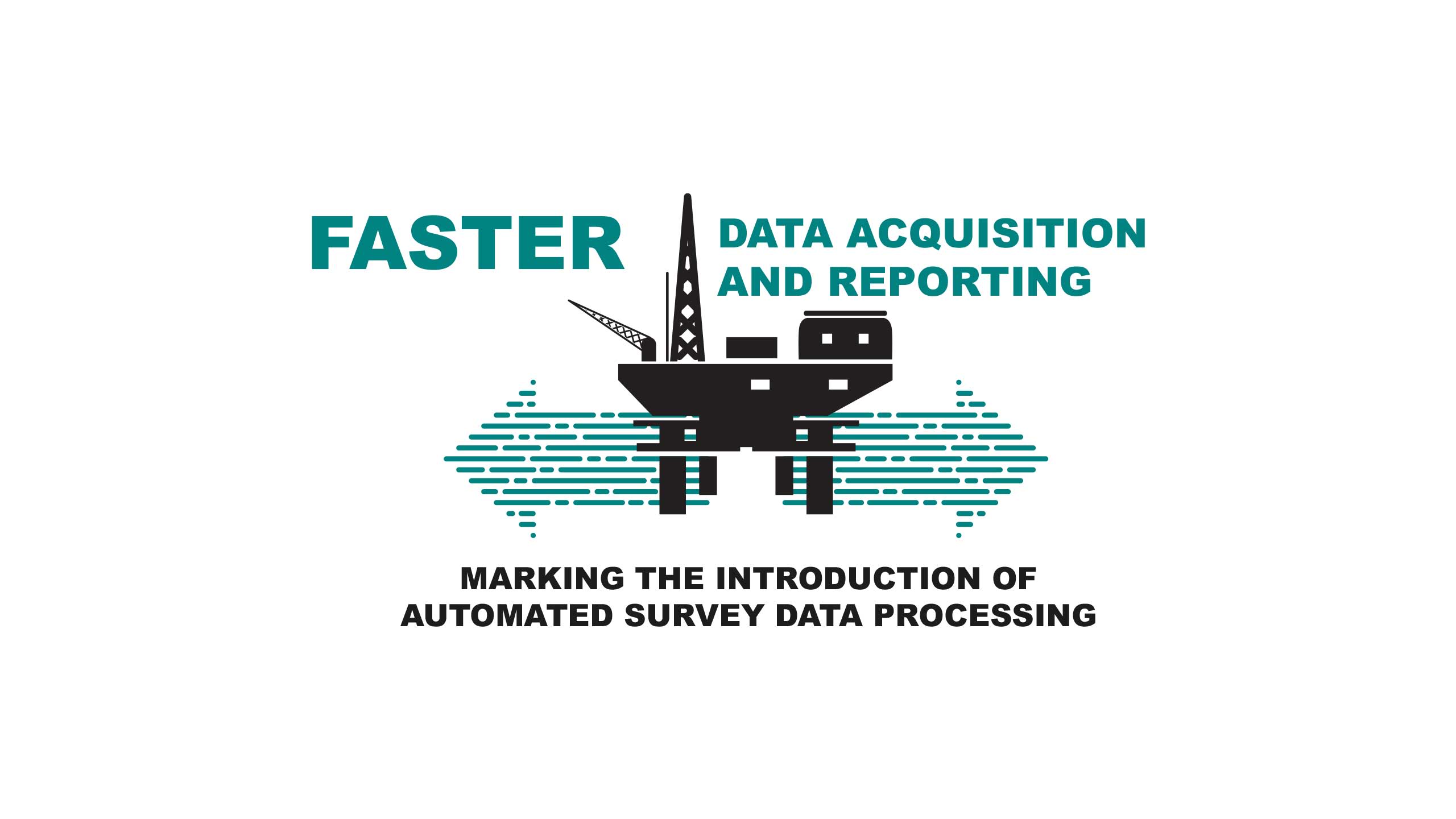 FASTER

DATA ACQUISITION AND REPORTING

MARKING THE INTRODUCTION OF AUTOMATED SURVEY DATA PROCESSING