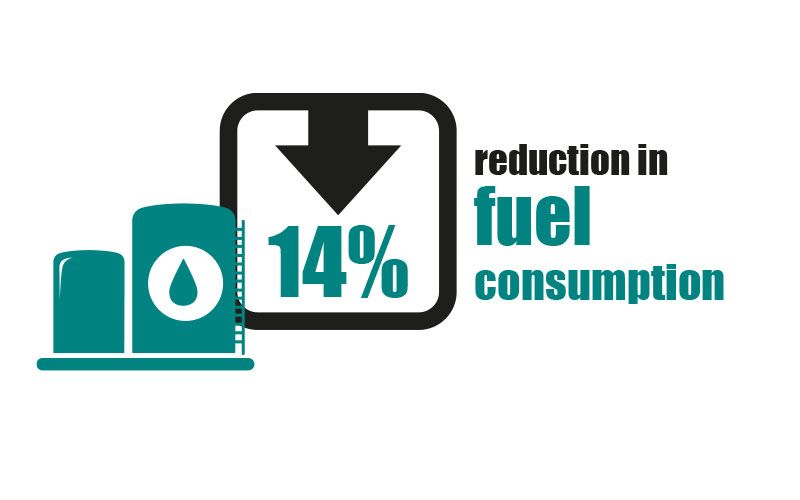 14%

reduction in
fuel
consumption