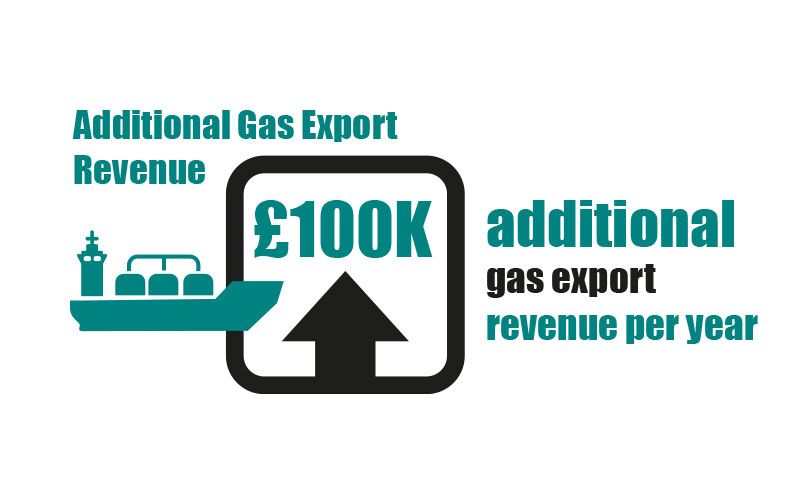 Additional Gas Export Revenue

£100K

additional
gas export
revenue per year