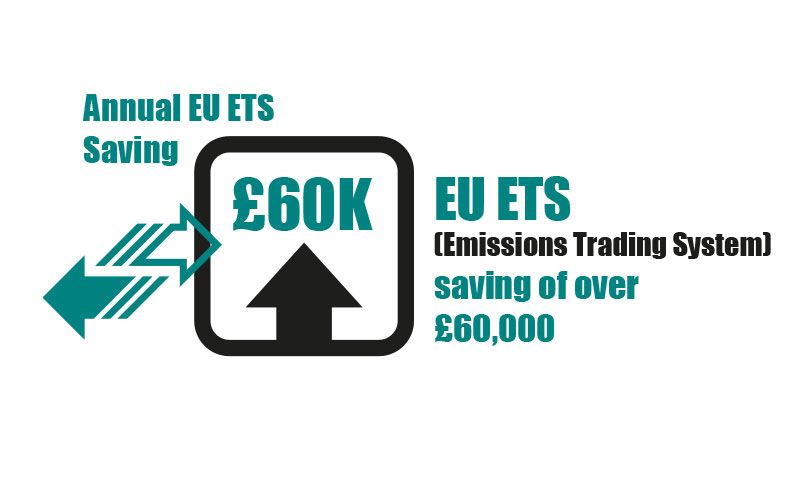 Annual EU ETS Saving

£60K

EU ETS
(Emissions Trading System)
saving of over
£60,000