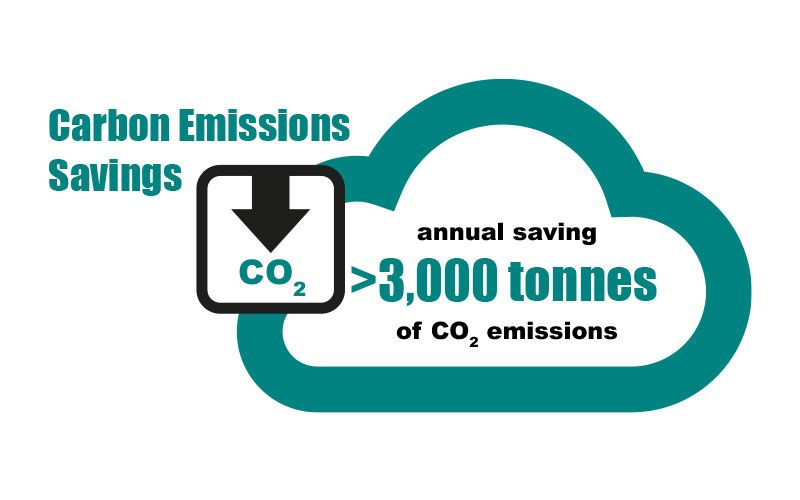 Carbon Emissions Savings

$CO_2$

annual saving

>3,000 tonnes

of $CO_2$ emissions