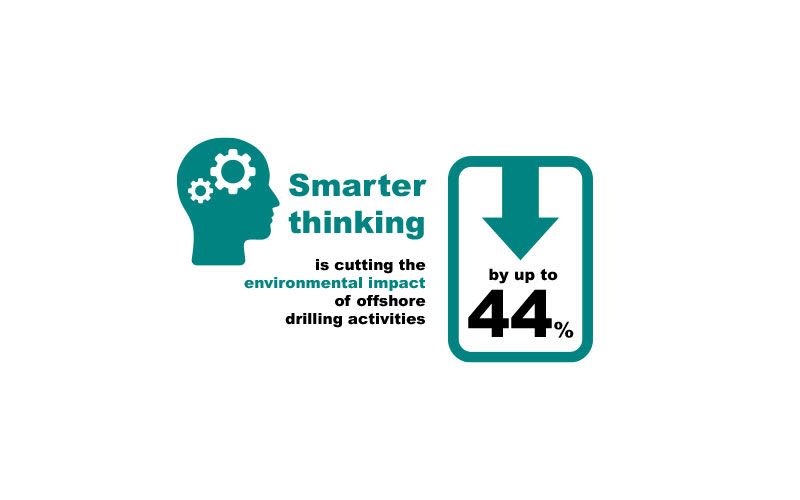 Smarter thinking

is cutting the environmental impact of offshore drilling activities

by up to
44%