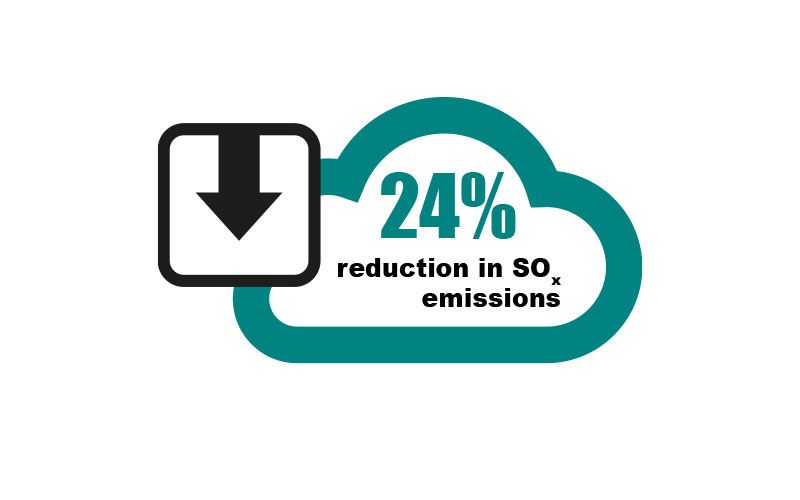 24%

reduction in $SO_x$ emissions