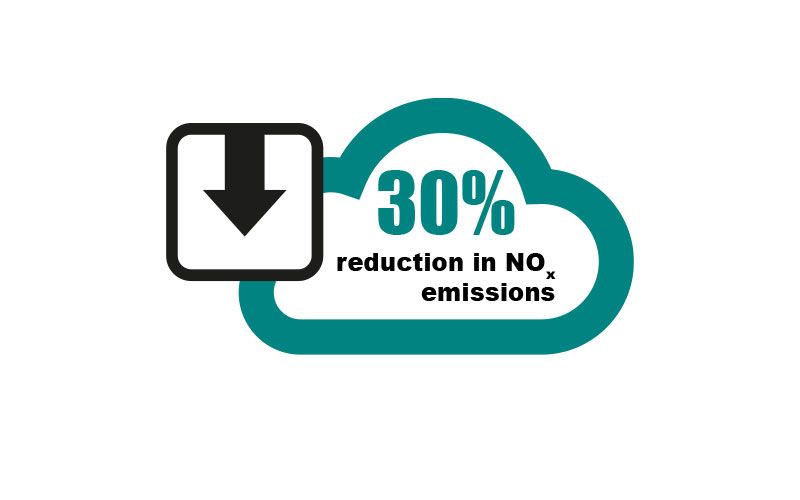 30%

reduction in $NO_x$ emissions