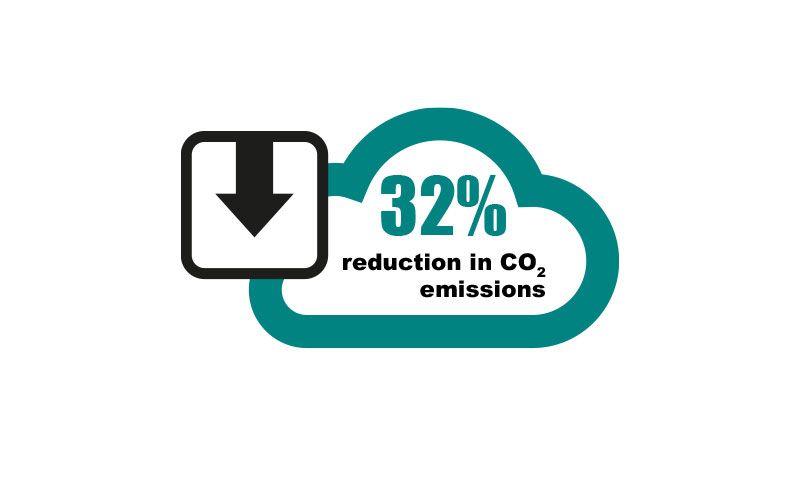 32%
reduction in $CO_2$ emissions